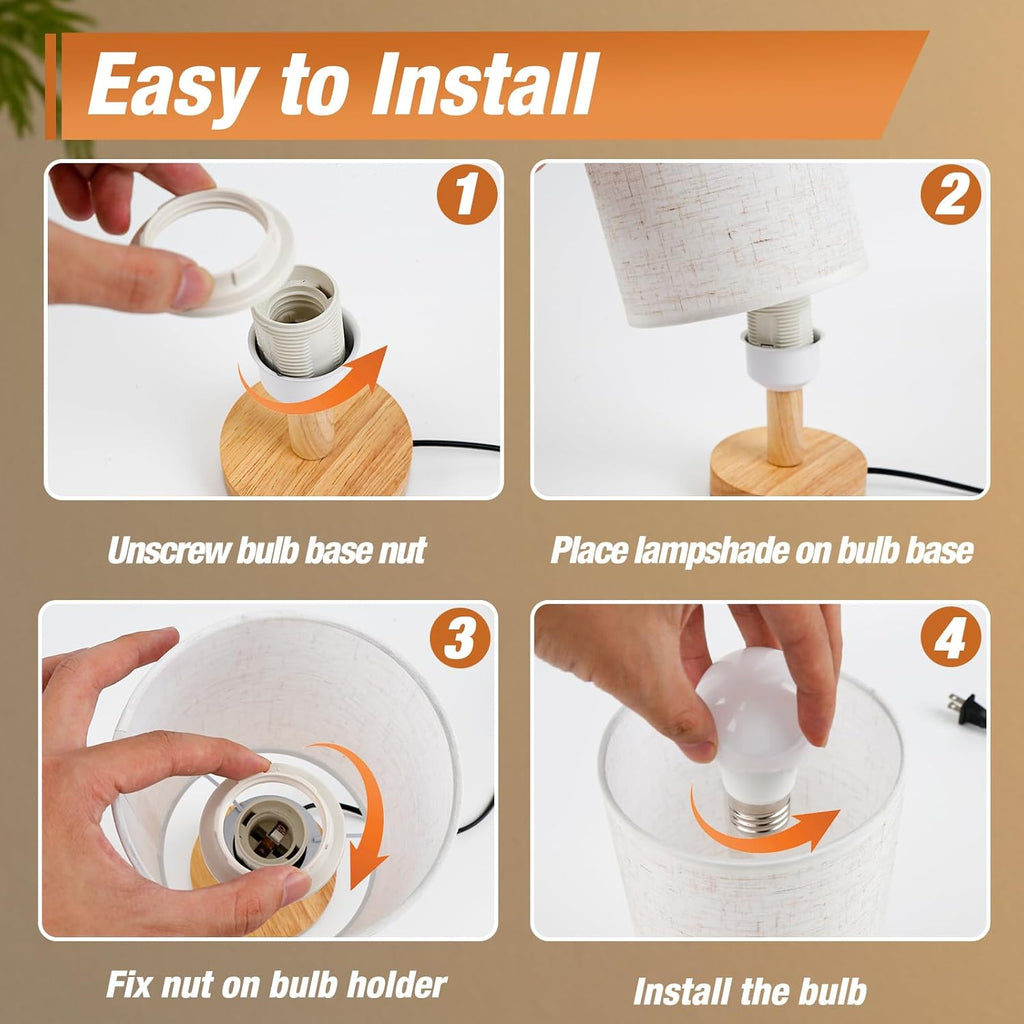 Easy to Install

1

Unscrew bulb base nut

2

Place lampshade on bulb base

3

Fix nut on bulb holder

4

Install the bulb