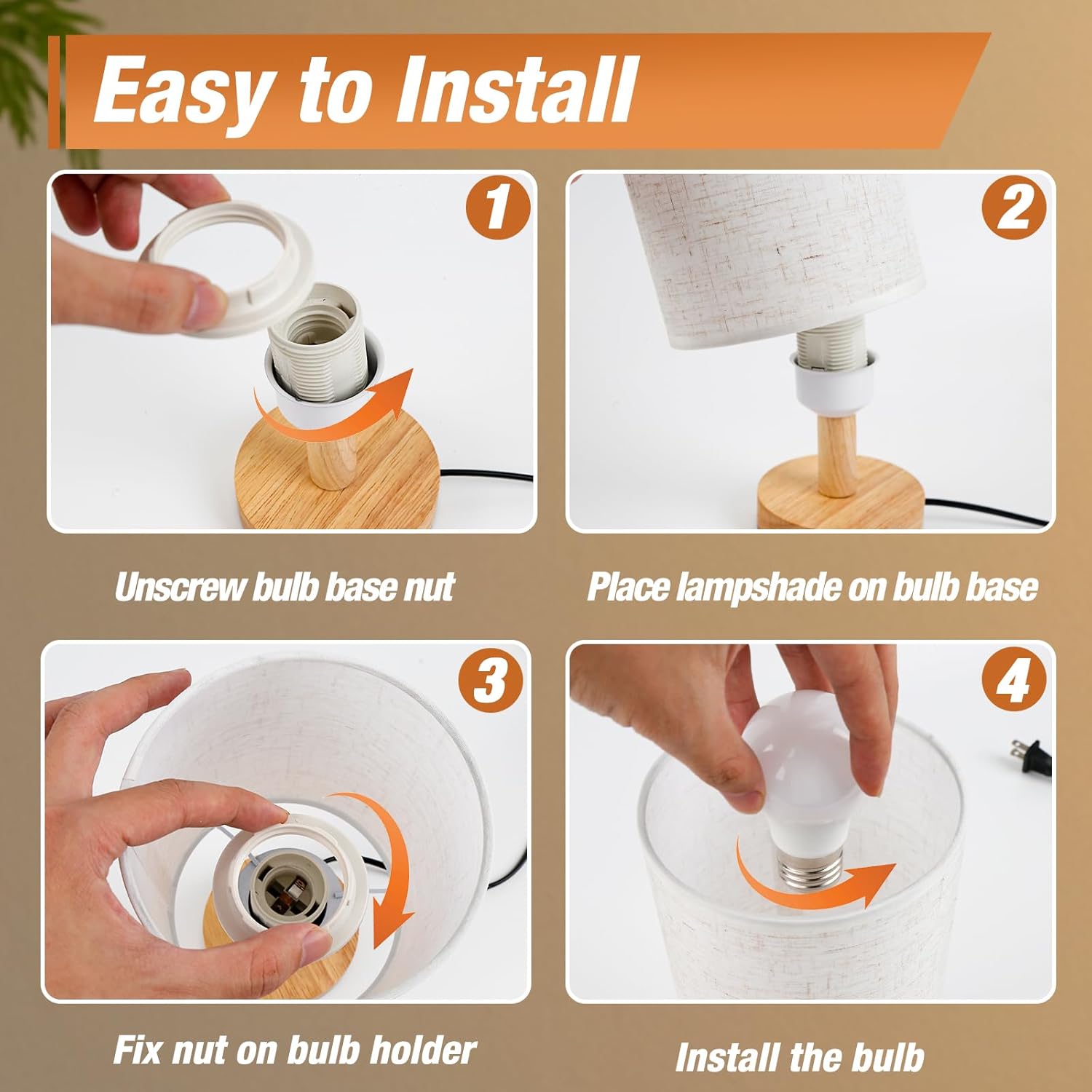 Easy to Install

1

Unscrew bulb base nut

2

Place lampshade on bulb base

3

Fix nut on bulb holder

4

Install the bulb